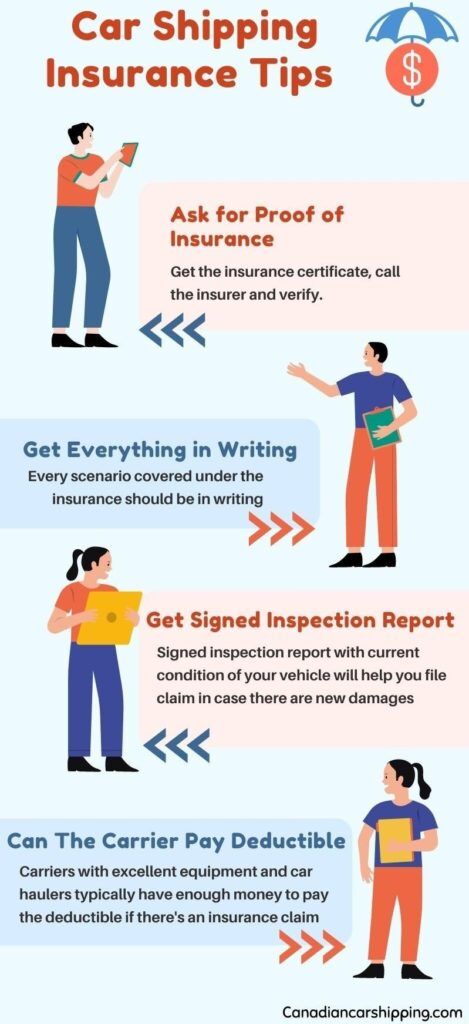 Car Shipping Insurance Tips

$

Ask for Proof of Insurance

Get the insurance certificate, call the insurer and verify.

Get Everything in Writing

Every scenario covered under the insurance should be in writing

Get Signed Inspection Report

Signed inspection report with current condition of your vehicle will help you file claim in case there are new damages

Can The Carrier Pay Deductible

Carriers with excellent equipment and car haulers typically have enough money to pay the deductible if there's an insurance claim

Canadiancarshipping.com